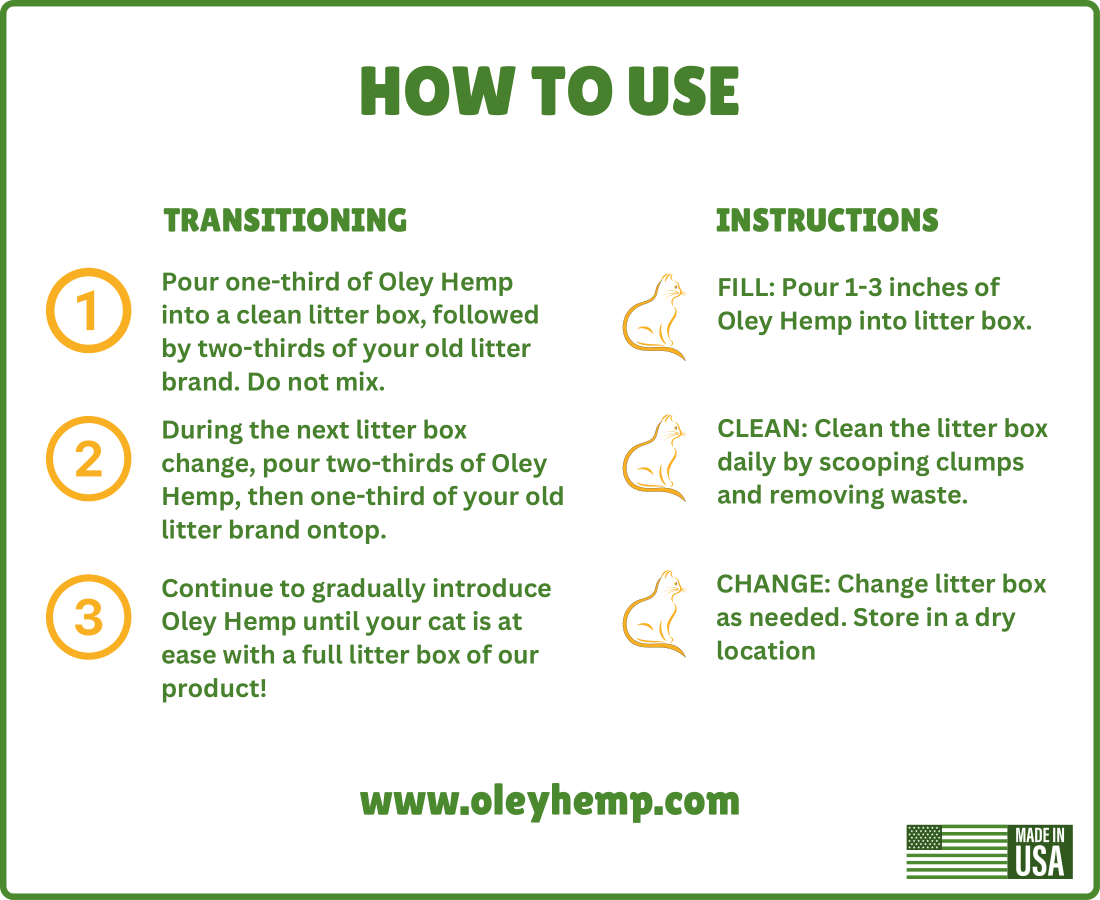 HOW TO USE

TRANSITIONING

1 Pour one-third of Oley Hemp into a clean litter box, followed by two-thirds of your old litter brand. Do not mix.

2 During the next litter box change, pour two-thirds of Oley Hemp, then one-third of your old litter brand ontop.

3 Continue to gradually introduce Oley Hemp until your cat is at ease with a full litter box of our product!

INSTRUCTIONS

FILL: Pour 1-3 inches of Oley Hemp into litter box.

CLEAN: Clean the litter box daily by scooping clumps and removing waste.

CHANGE: Change litter box as needed. Store in a dry location

www.oleyhemp.com

MADE IN USA